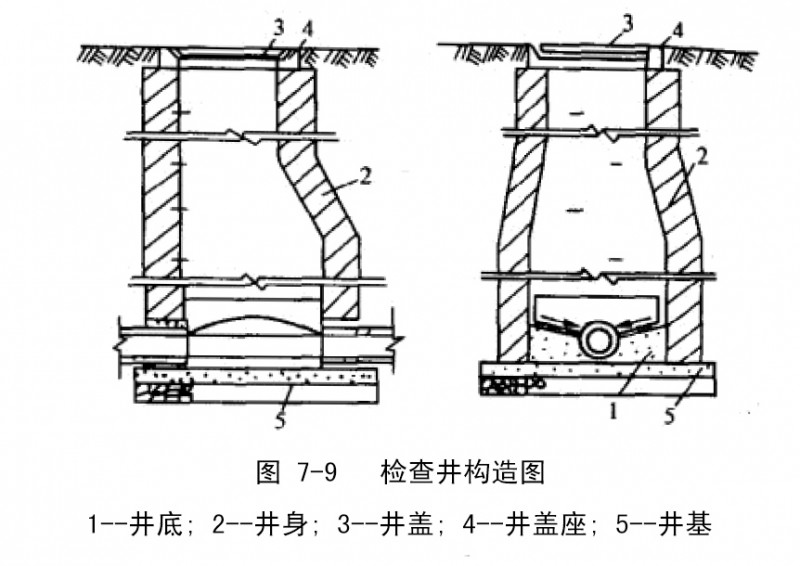 3 4

2

5

3 4

2

1 5

图 7-9 检查井构造图

1--井底; 2--井身; 3--井盖; 4--井盖座; 5--井基